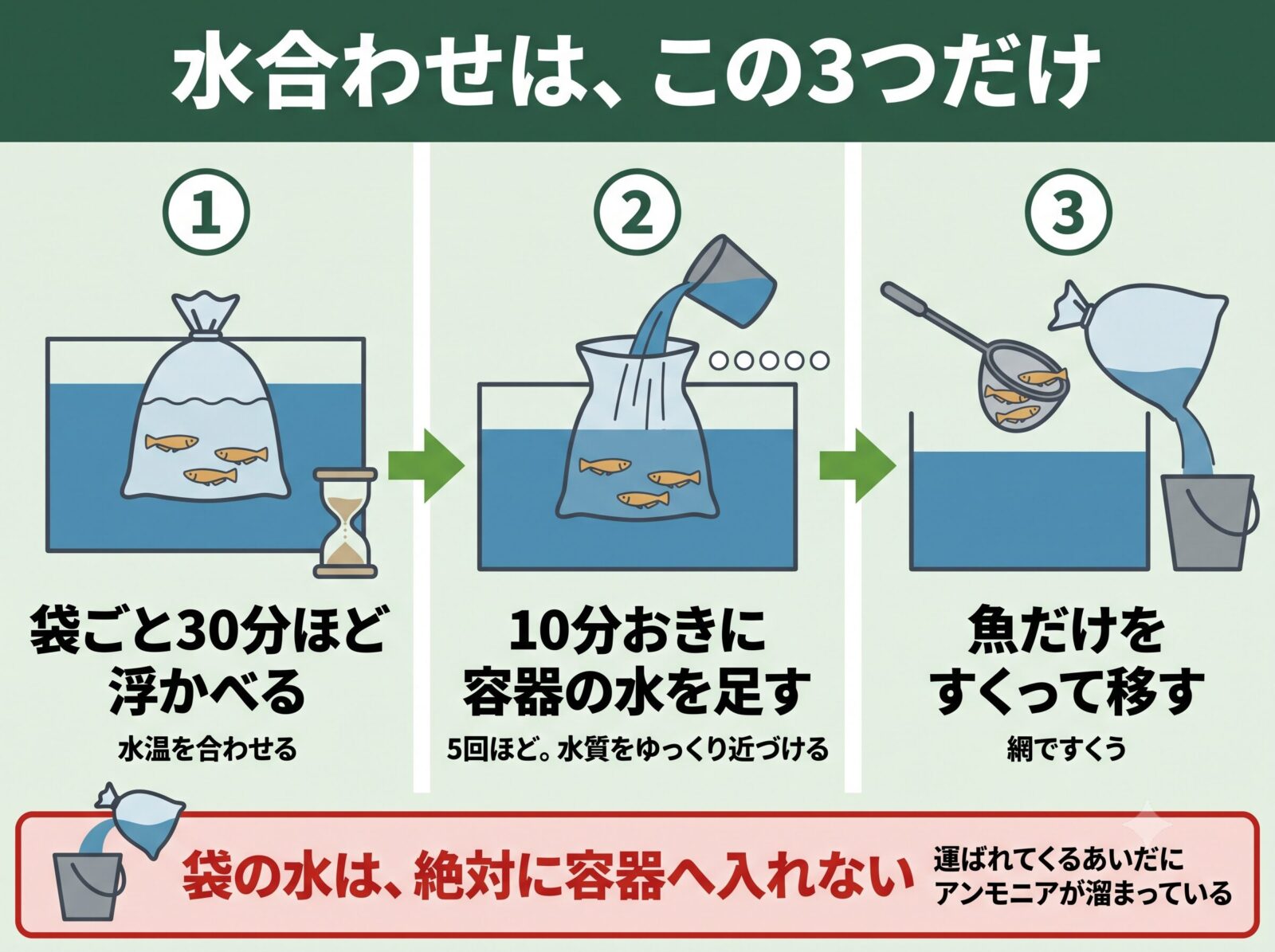 水合わせは、この3つだけ

①

袋ごと30分ほど浮かべる

水温を合わせる

②

10分おきに容器の水を足す

5回ほど。水質をゆっくり近づける

③

魚だけをすくって移す

網ですくう

袋の水は、絶対に容器へ入れない

運ばれてくるあいだにアンモニアが溜まっている